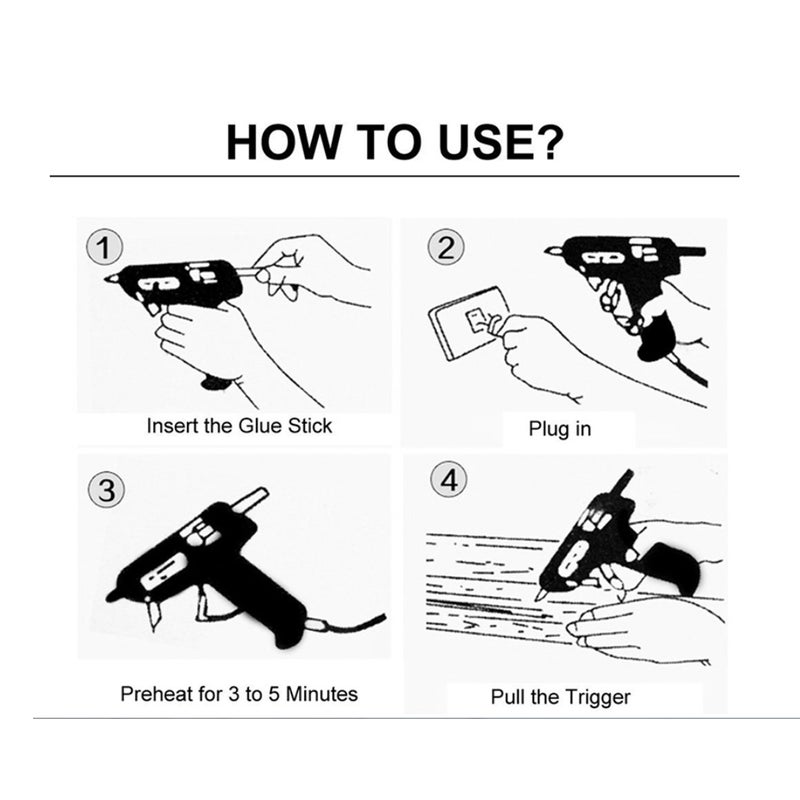 HOW TO USE?

1
Insert the Glue Stick

2
Plug in

3
Preheat for 3 to 5 Minutes

4
Pull the Trigger