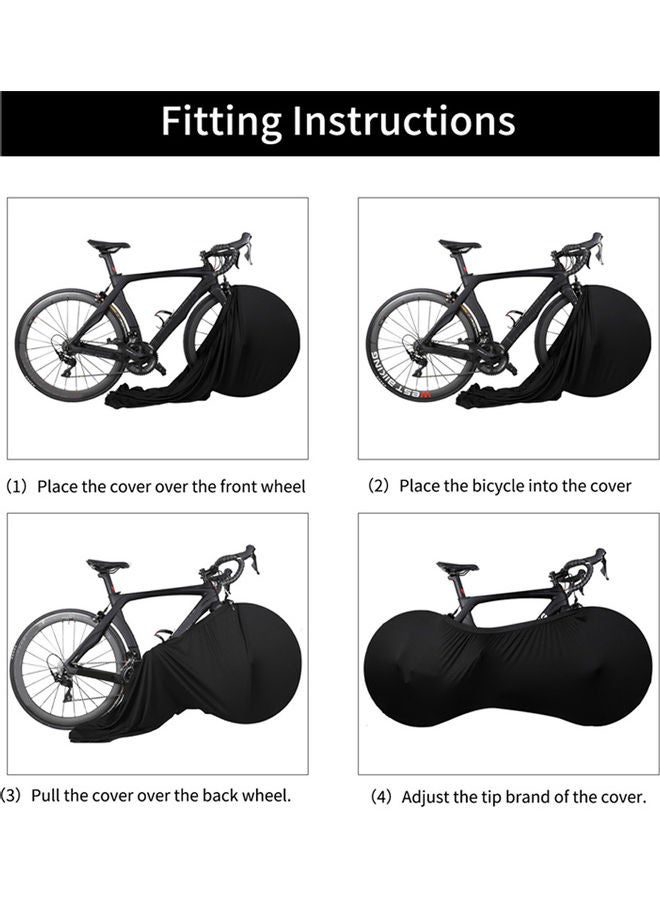 Fitting Instructions

WEST BIKING

(1) Place the cover over the front wheel

(2) Place the bicycle into the cover

(3) Pull the cover over the back wheel.

(4) Adjust the tip brand of the cover.