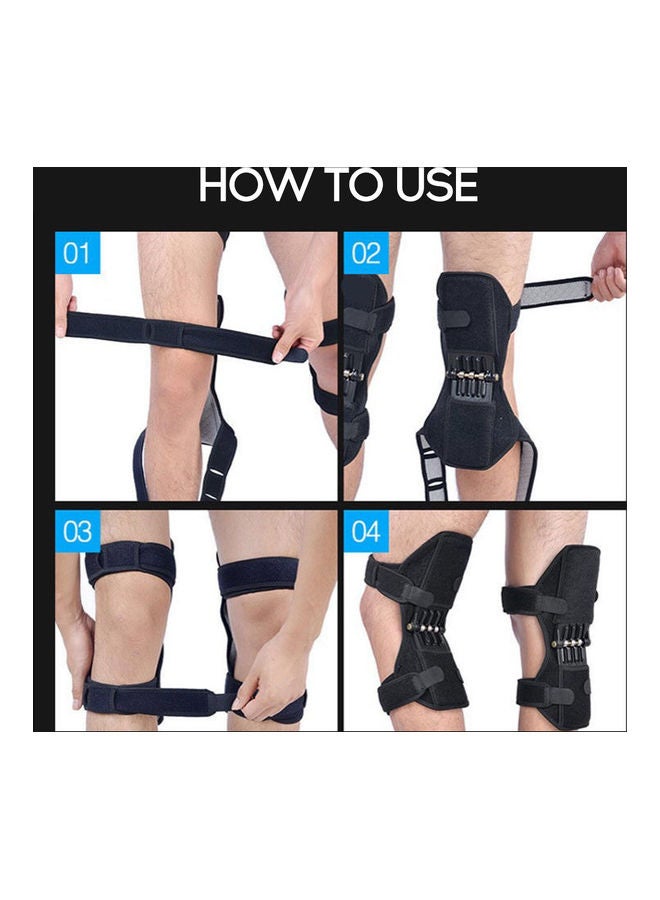 HOW TO USE

01

02

03

04