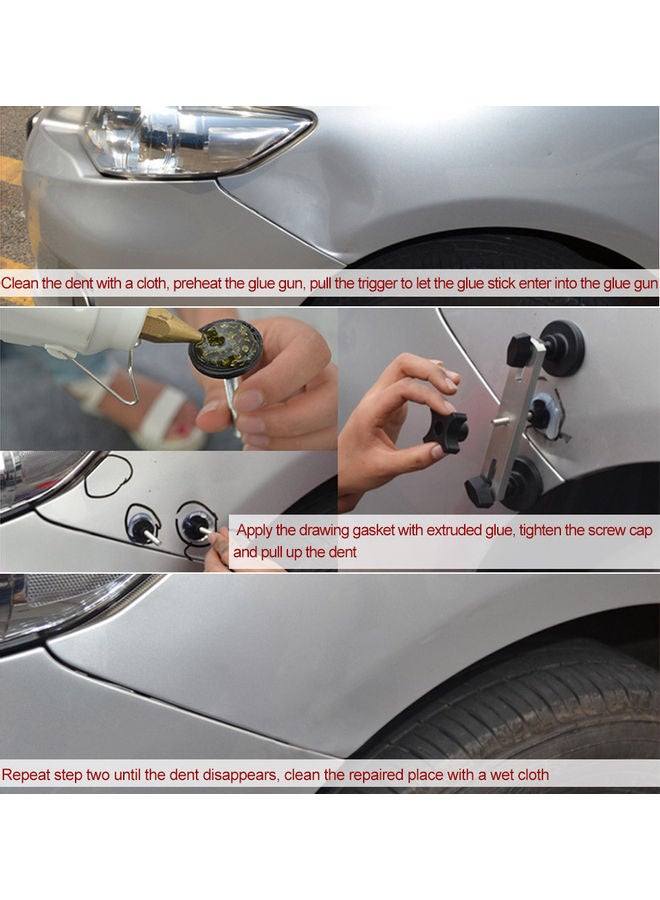 Clean the dent with a cloth, preheat the glue gun, pull the trigger to let the glue stick enter into the glue gun

Apply the drawing gasket with extruded glue, tighten the screw cap and pull up the dent

Repeat step two until the dent disappears, clean the repaired place with a wet cloth