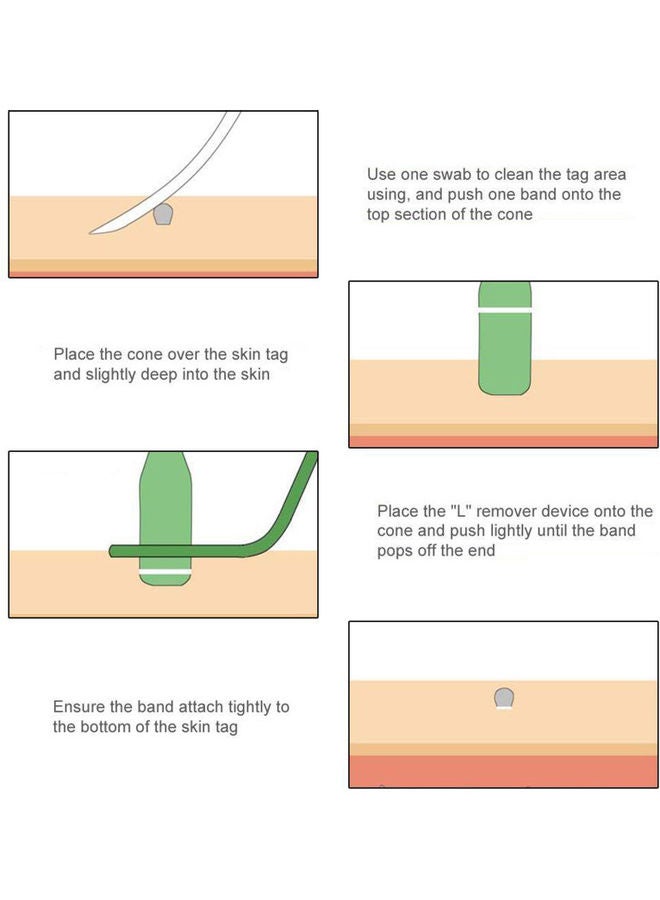 Use one swab to clean the tag area using, and push one band onto the top section of the cone

Place the cone over the skin tag and slightly deep into the skin

Place the "L" remover device onto the cone and push lightly until the band pops off the end

Ensure the band attach tightly to the bottom of the skin tag