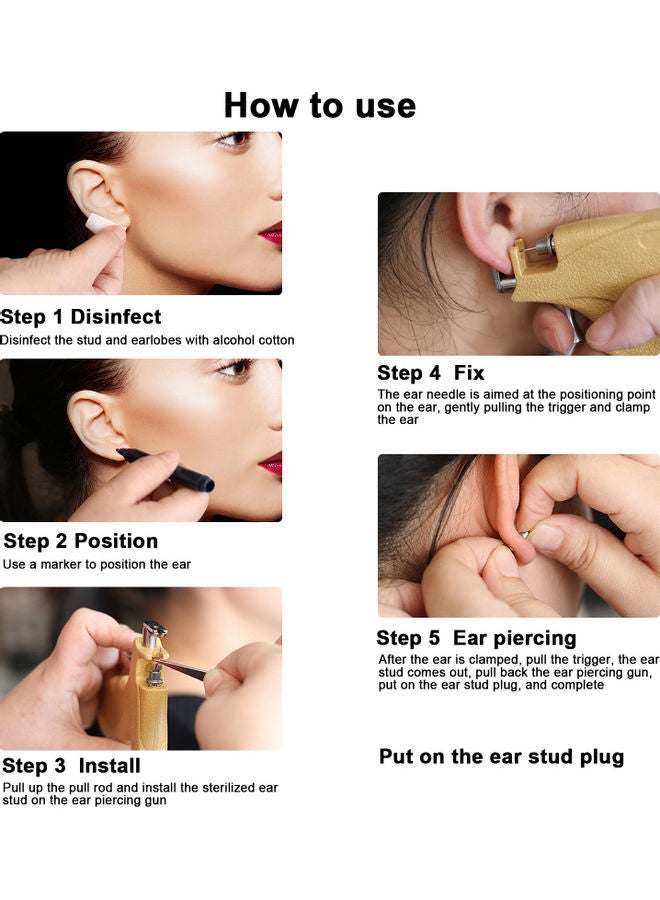 How to use

Step 1 Disinfect
Disinfect the stud and earlobes with alcohol cotton

Step 2 Position
Use a marker to position the ear

Step 3 Install
Pull up the pull rod and install the sterilized ear stud on the ear piercing gun

Step 4 Fix
The ear needle is aimed at the positioning point on the ear, gently pulling the trigger and clamp the ear

Step 5 Ear piercing
After the ear is clamped, pull the trigger, the ear stud comes out, pull back the ear piercing gun, put on the ear stud plug, and complete

Put on the ear stud plug