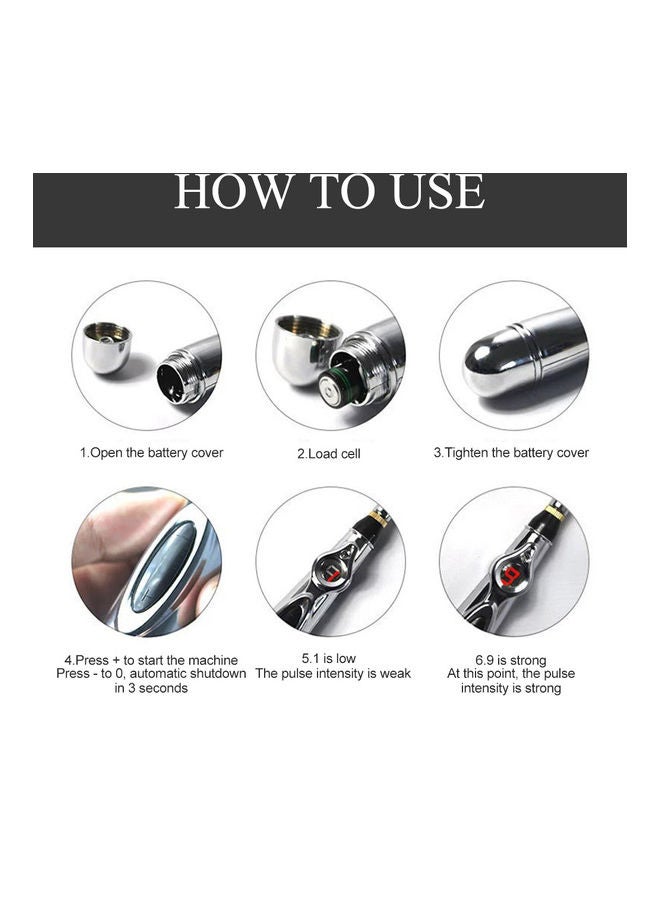 HOW TO USE

1.Open the battery cover

2.Load cell

3.Tighten the battery cover

4.Press + to start the machine Press - to 0, automatic shutdown in 3 seconds

5.1 is low The pulse intensity is weak

6.9 is strong At this point, the pulse intensity is strong