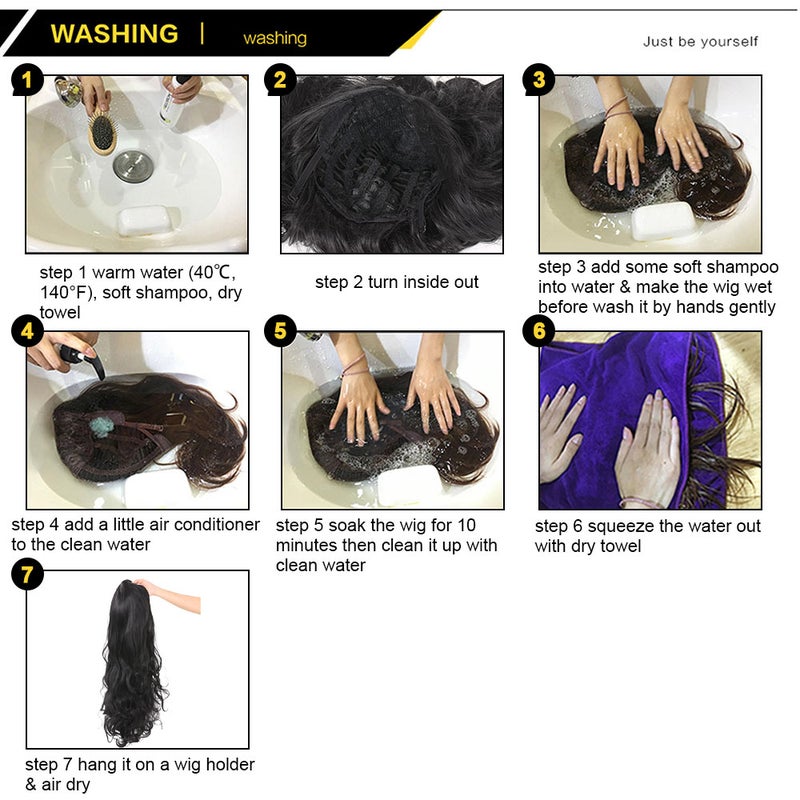 WASHING | washing

Just be yourself

1

step 1 warm water (40℃, 140°F), soft shampoo, dry towel

2

step 2 turn inside out

3

step 3 add some soft shampoo into water & make the wig wet before wash it by hands gently

4

step 4 add a little air conditioner to the clean water

5

step 5 soak the wig for 10 minutes then clean it up with clean water

6

step 6 squeeze the water out with dry towel

7

step 7 hang it on a wig holder & air dry