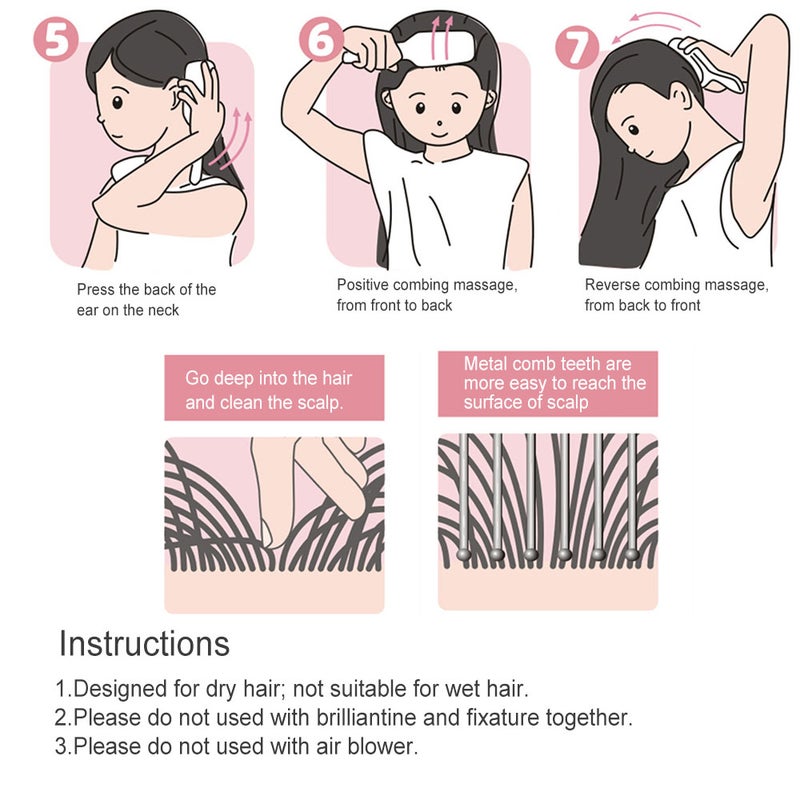 5

Press the back of the ear on the neck

6

Positive combing massage, from front to back

7

Reverse combing massage, from back to front

Go deep into the hair and clean the scalp.

Metal comb teeth are more easy to reach the surface of scalp

Instructions

1.Designed for dry hair; not suitable for wet hair.
2.Please do not used with brilliantine and fixature together.
3.Please do not used with air blower.