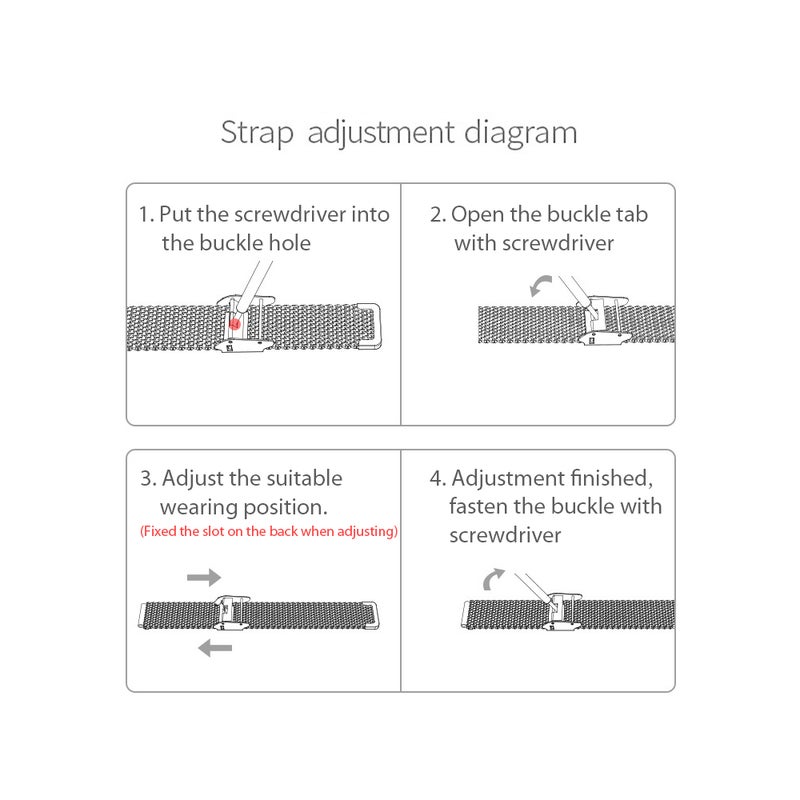 Strap adjustment diagram

1. Put the screwdriver into the buckle hole

2. Open the buckle tab with screwdriver

3. Adjust the suitable wearing position.
(Fixed the slot on the back when adjusting)

4. Adjustment finished, fasten the buckle with screwdriver