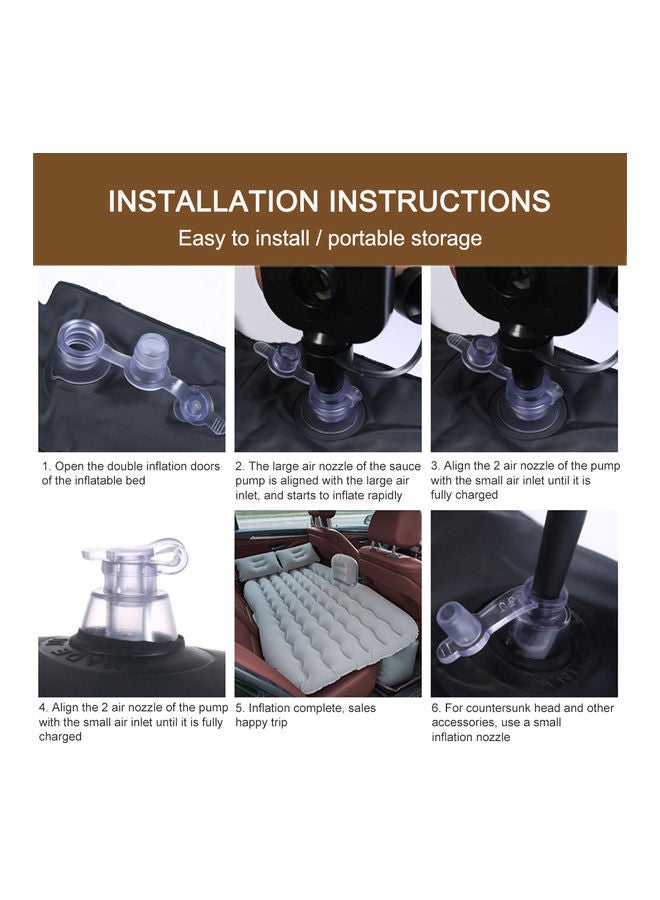 INSTALLATION INSTRUCTIONS

Easy to install / portable storage

1. Open the double inflation doors of the inflatable bed

2. The large air nozzle of the sauce pump is aligned with the large air inlet, and starts to inflate rapidly

3. Align the 2 air nozzle of the pump with the small air inlet until it is fully charged

4. Align the 2 air nozzle of the pump with the small air inlet until it is fully charged

5. Inflation complete, sales happy trip

6. For countersunk head and other accessories, use a small inflation nozzle