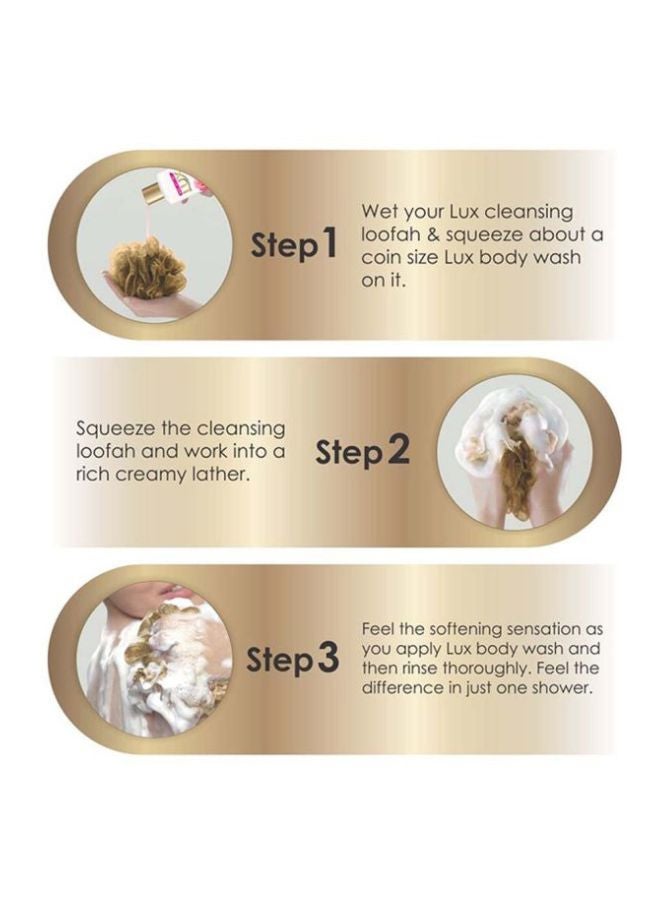 Step 1

Wet your Lux cleansing loofah & squeeze about a coin size Lux body wash on it.

Squeeze the cleansing loofah and work into a rich creamy lather.

Step 2

Step 3

Feel the softening sensation as you apply Lux body wash and then rinse thoroughly. Feel the difference in just one shower.