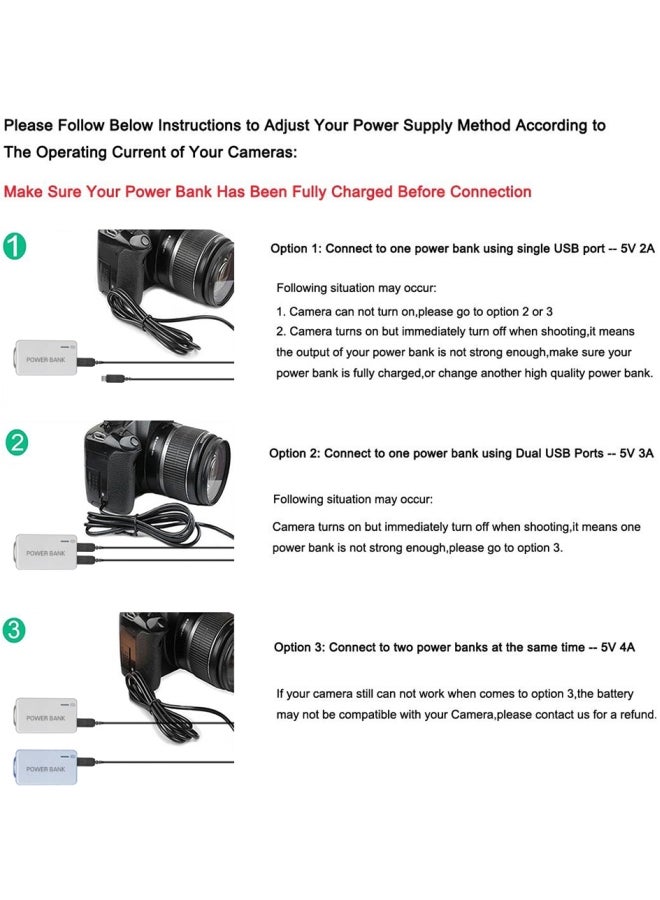 Please Follow Below Instructions to Adjust Your Power Supply Method According to The Operating Current of Your Cameras:

Make Sure Your Power Bank Has Been Fully Charged Before Connection

1

POWER BANK

Option 1: Connect to one power bank using single USB port -- 5V 2A

Following situation may occur:

1. Camera can not turn on,please go to option 2 or 3

2. Camera turns on but immediately turn off when shooting,it means the output of your power bank is not strong enough,make sure your power bank is fully charged,or change another high quality power bank.

2

POWER BANK

Option 2: Connect to one power bank using Dual USB Ports -- 5V 3A

Following situation may occur:

Camera turns on but immediately turn off when shooting,it means one power bank is not strong enough,please go to option 3.

3

POWER BANK

POWER BANK

Option 3: Connect to two power banks at the same time -- 5V 4A

If your camera still can not work when comes to option 3,the battery may not be compatible with your Camera,please contact us for a refund.