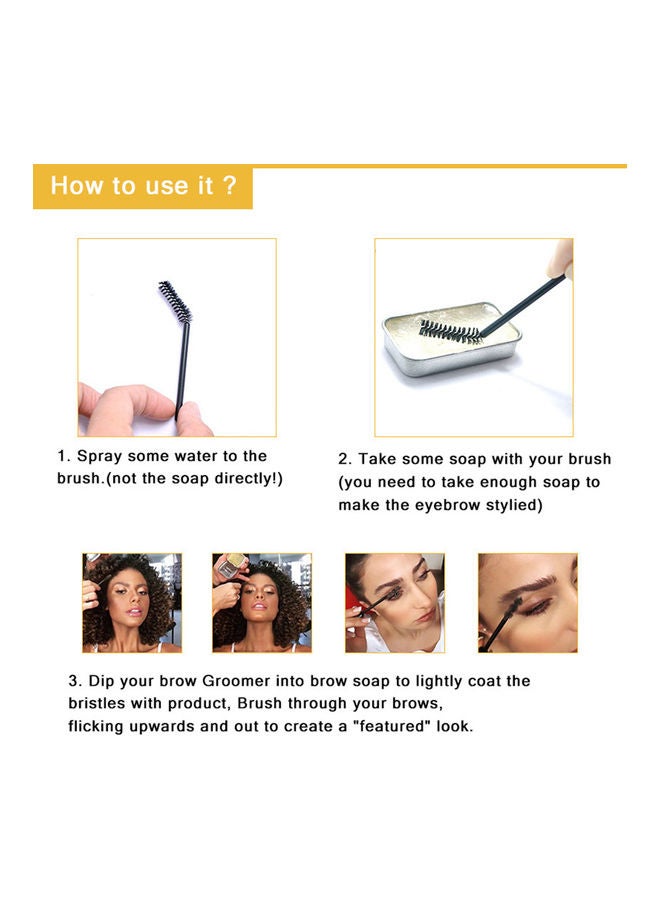 How to use it ?

1. Spray some water to the brush.(not the soap directly!)

2. Take some soap with your brush (you need to take enough soap to make the eyebrow stylied)

3. Dip your brow Groomer into brow soap to lightly coat the bristles with product, Brush through your brows, flicking upwards and out to create a "featured" look.