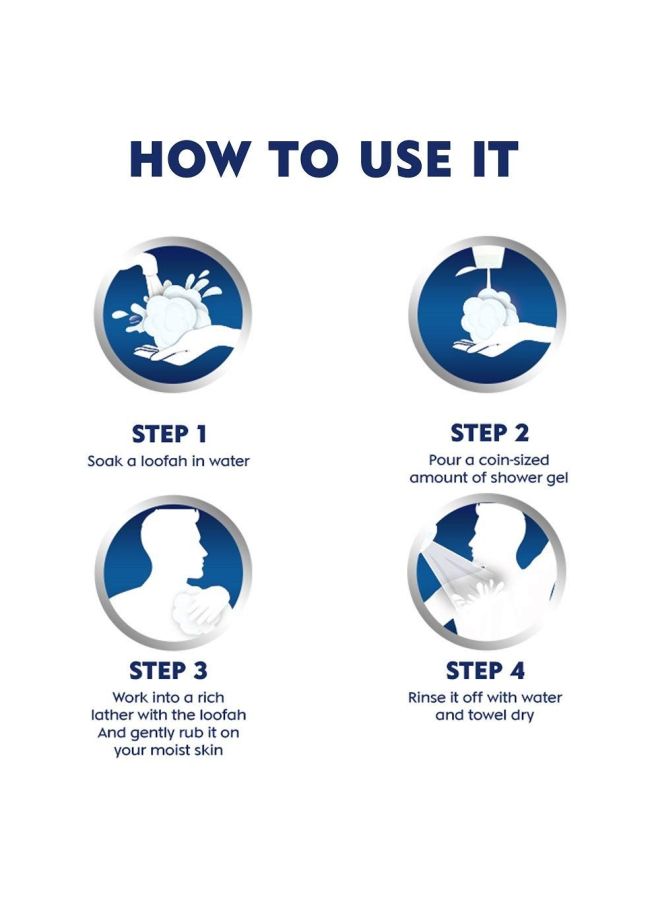 HOW TO USE IT

STEP 1
Soak a loofah in water

STEP 2
Pour a coin-sized amount of shower gel

STEP 3
Work into a rich lather with the loofah And gently rub it on your moist skin

STEP 4
Rinse it off with water and towel dry