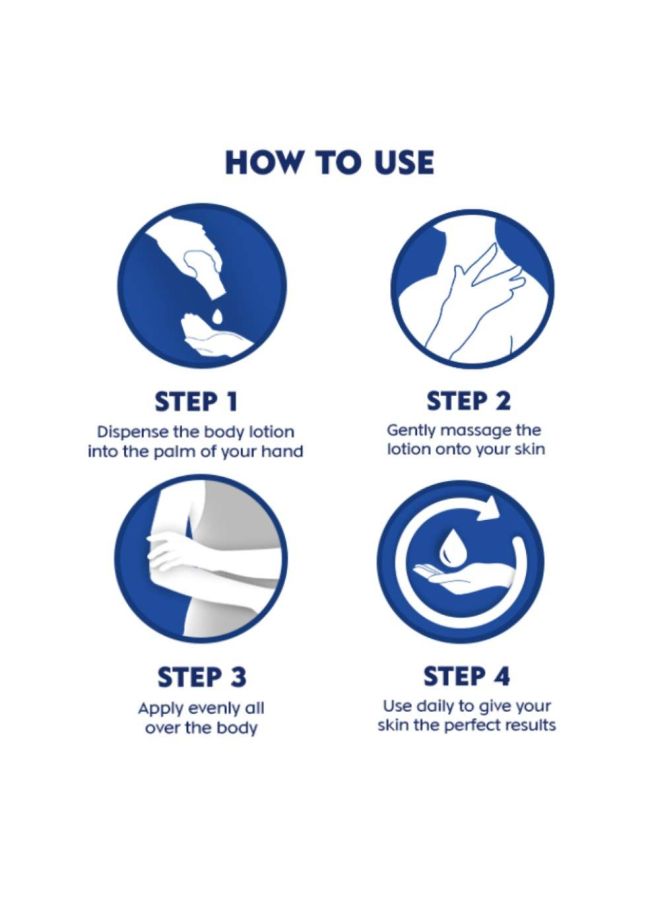 HOW TO USE

STEP 1
Dispense the body lotion into the palm of your hand

STEP 2
Gently massage the lotion onto your skin

STEP 3
Apply evenly all over the body

STEP 4
Use daily to give your skin the perfect results