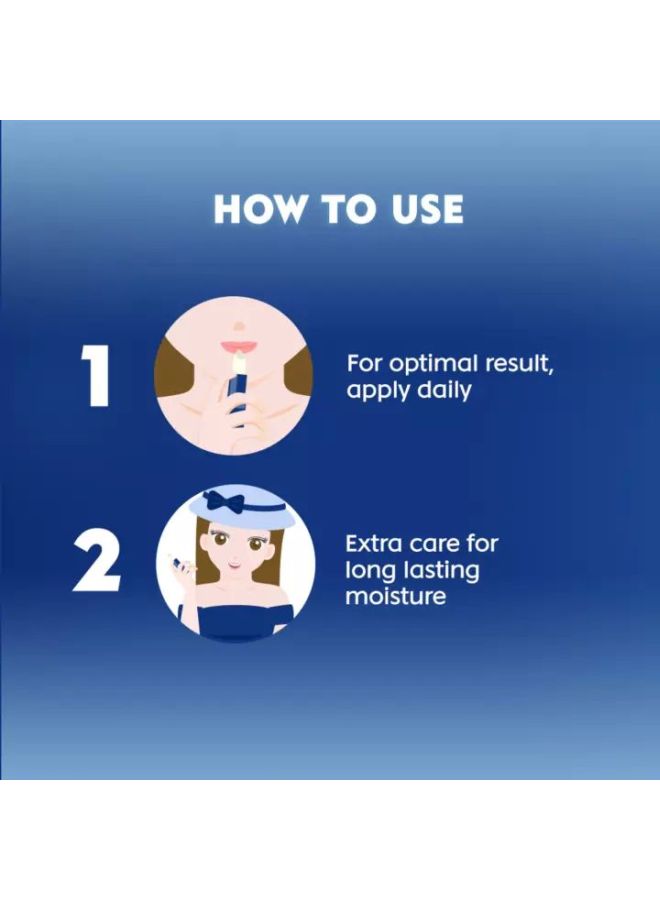 HOW TO USE

1

For optimal result, apply daily

2

Extra care for long lasting moisture