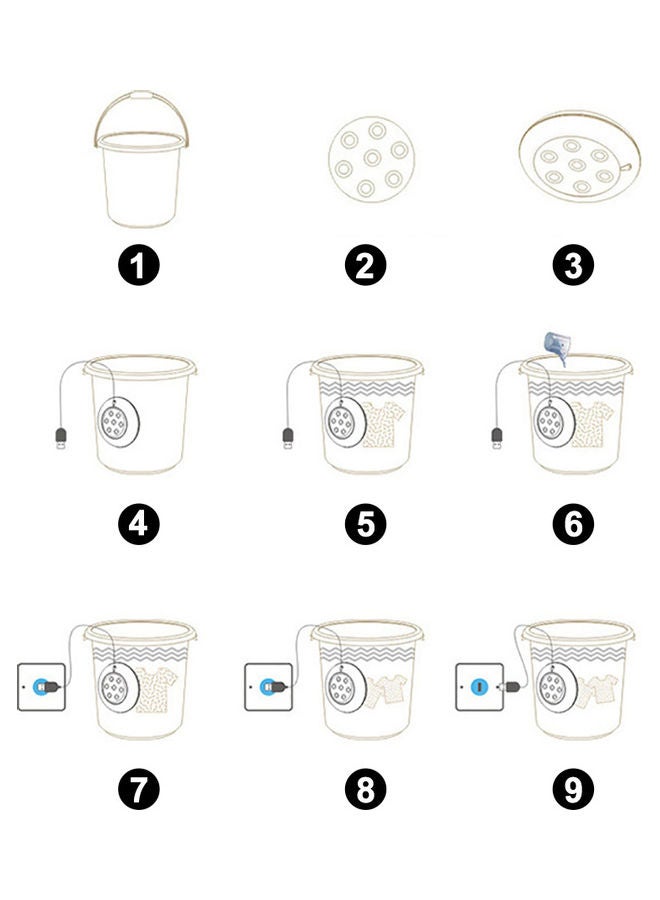 1
2
3
4
5
6
7
8
9