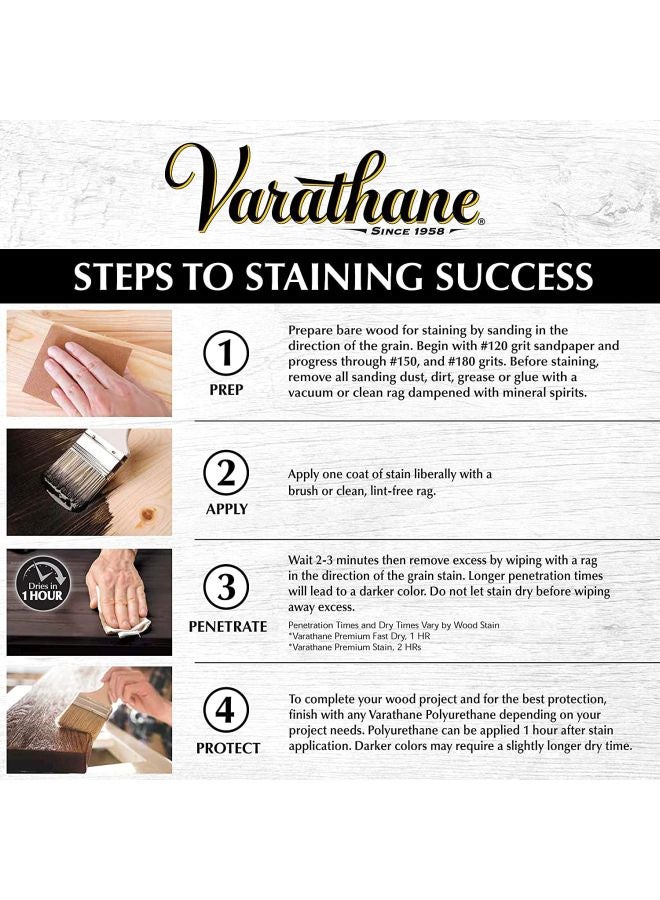 Varathane®
SINCE 1958

STEPS TO STAINING SUCCESS

1
PREP

Prepare bare wood for staining by sanding in the direction of the grain. Begin with #120 grit sandpaper and progress through #150, and #180 grits. Before staining, remove all sanding dust, dirt, grease or glue with a vacuum or clean rag dampened with mineral spirits.

2
APPLY

Apply one coat of stain liberally with a brush or clean, lint-free rag.

Dries in 1 HOUR

3
PENETRATE

Wait 2-3 minutes then remove excess by wiping with a rag in the direction of the grain stain. Longer penetration times will lead to a darker color. Do not let stain dry before wiping away excess.

Penetration Times and Dry Times Vary by Wood Stain
*Varathane Premium Fast Dry, 1 HR
*Varathane Premium Stain, 2 HRs

4
PROTECT

To complete your wood project and for the best protection, finish with any Varathane Polyurethane depending on your project needs. Polyurethane can be applied 1 hour after stain application. Darker colors may require a slightly longer dry time.