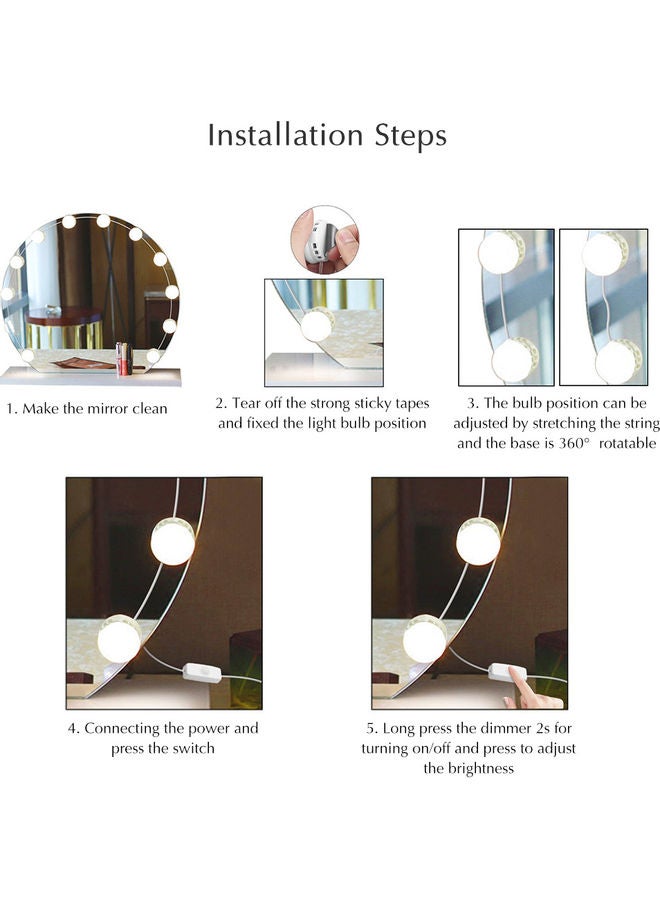 Installation Steps

1. Make the mirror clean

2. Tear off the strong sticky tapes and fixed the light bulb position

3. The bulb position can be adjusted by stretching the string and the base is 360° rotatable

4. Connecting the power and press the switch

5. Long press the dimmer 2s for turning on/off and press to adjust the brightness