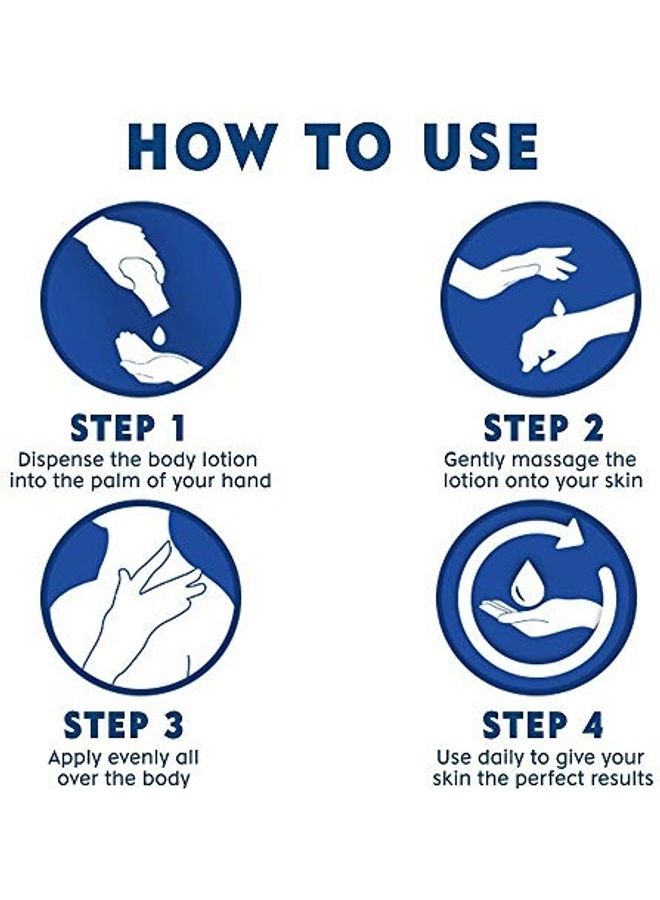 HOW TO USE

STEP 1
Dispense the body lotion into the palm of your hand

STEP 2
Gently massage the lotion onto your skin

STEP 3
Apply evenly all over the body

STEP 4
Use daily to give your skin the perfect results