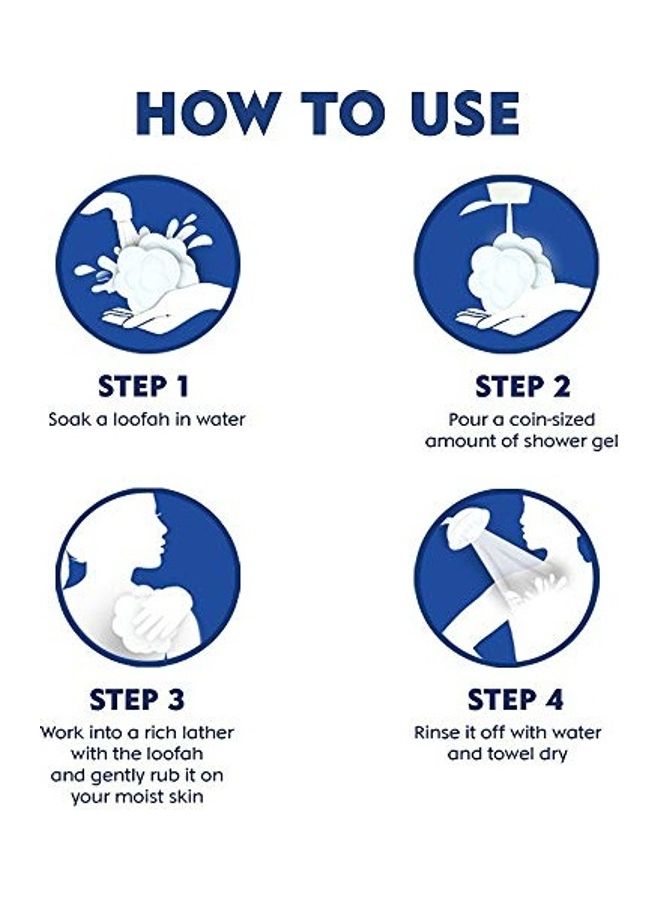 HOW TO USE

STEP 1
Soak a loofah in water

STEP 2
Pour a coin-sized amount of shower gel

STEP 3
Work into a rich lather with the loofah and gently rub it on your moist skin

STEP 4
Rinse it off with water and towel dry