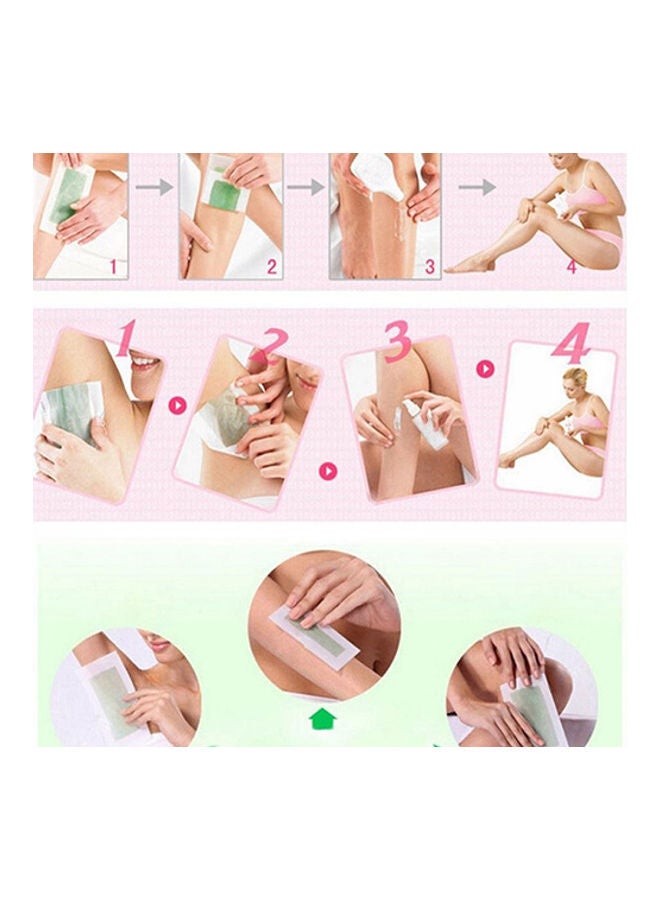 1
2
3
4
1
2
3
4