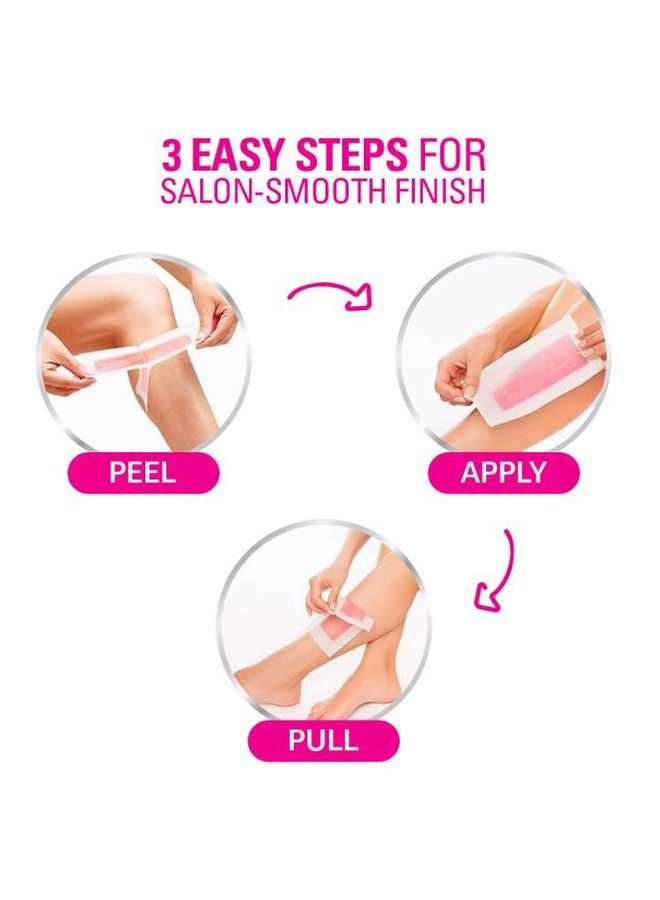 3 EASY STEPS FOR SALON-SMOOTH FINISH

PEEL

APPLY

PULL