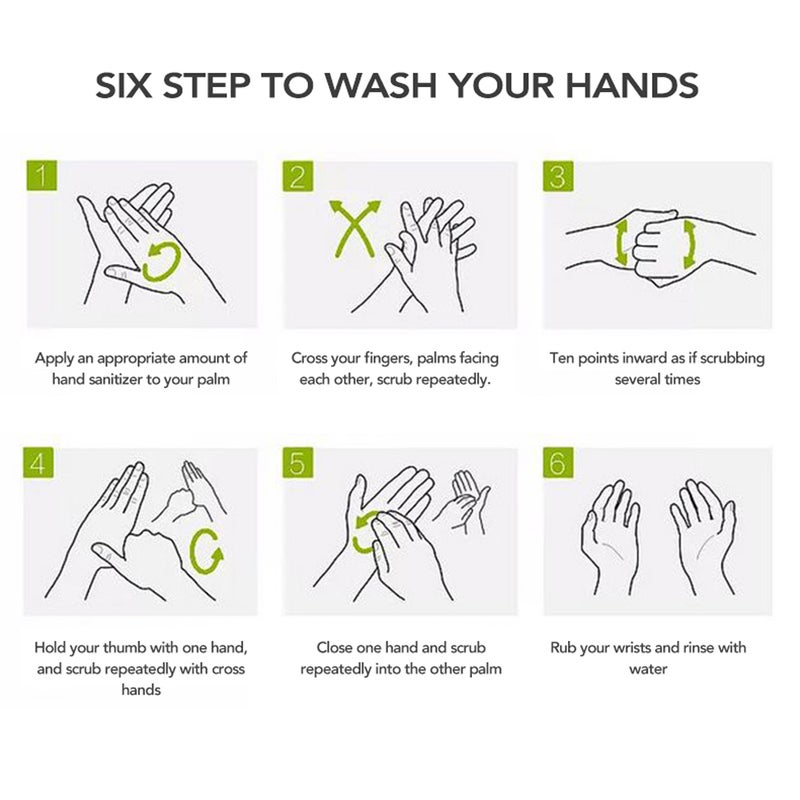 SIX STEP TO WASH YOUR HANDS

1

Apply an appropriate amount of hand sanitizer to your palm

2

Cross your fingers, palms facing each other, scrub repeatedly.

3

Ten points inward as if scrubbing several times

4

Hold your thumb with one hand, and scrub repeatedly with cross hands

5

Close one hand and scrub repeatedly into the other palm

6

Rub your wrists and rinse with water