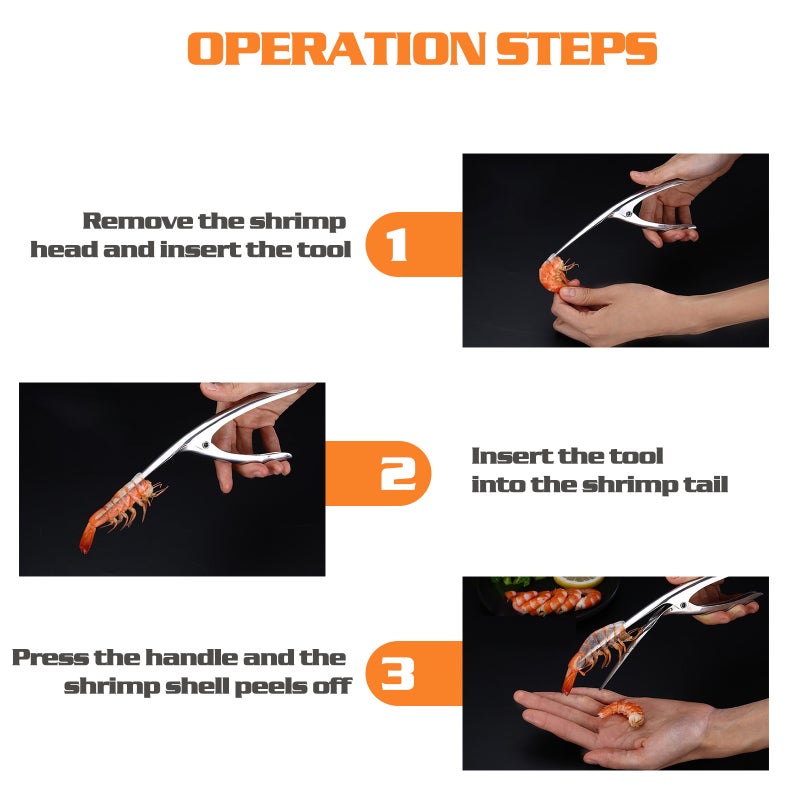 OPERATION STEPS

Remove the shrimp head and insert the tool

1

2

Insert the tool into the shrimp tail

Press the handle and the shrimp shell peels off

3