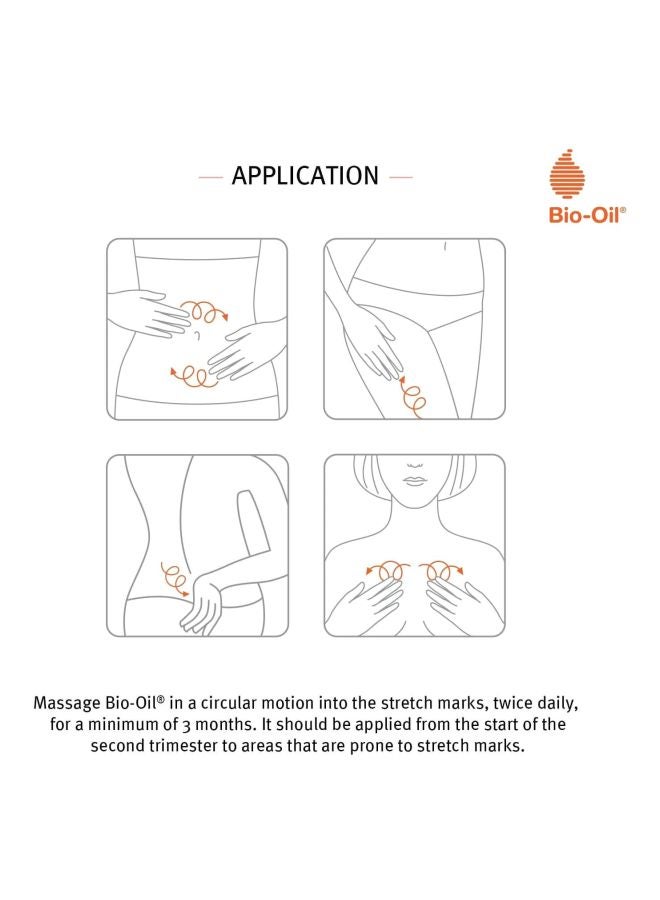 — APPLICATION —

Bio-Oil®

Massage Bio-Oil® in a circular motion into the stretch marks, twice daily, for a minimum of 3 months. It should be applied from the start of the second trimester to areas that are prone to stretch marks.