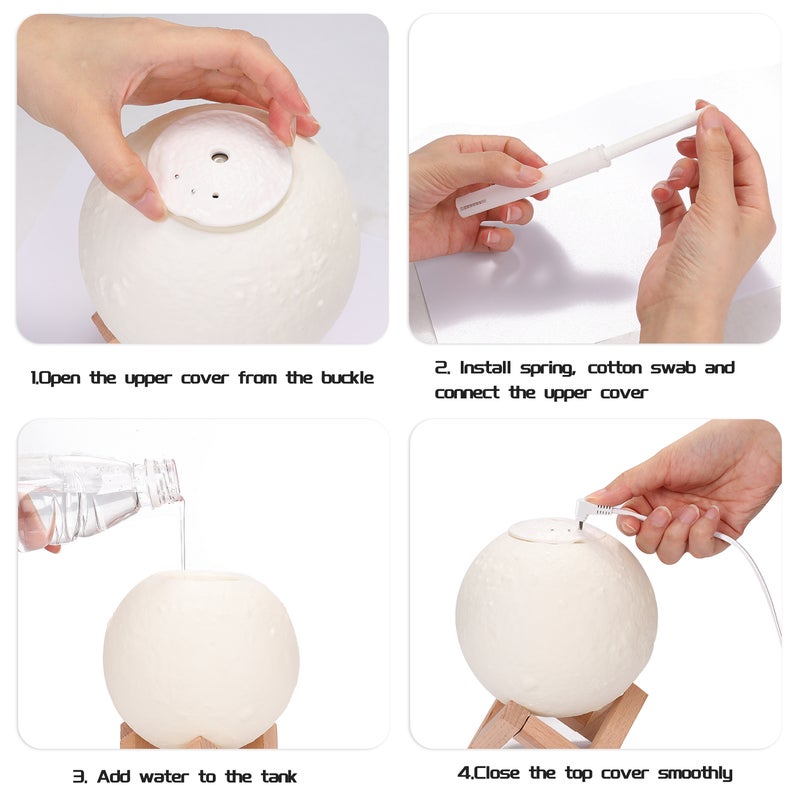 1.Open the upper cover from the buckle

2. Install spring, cotton swab and connect the upper cover

3. Add water to the tank

4.Close the top cover smoothly