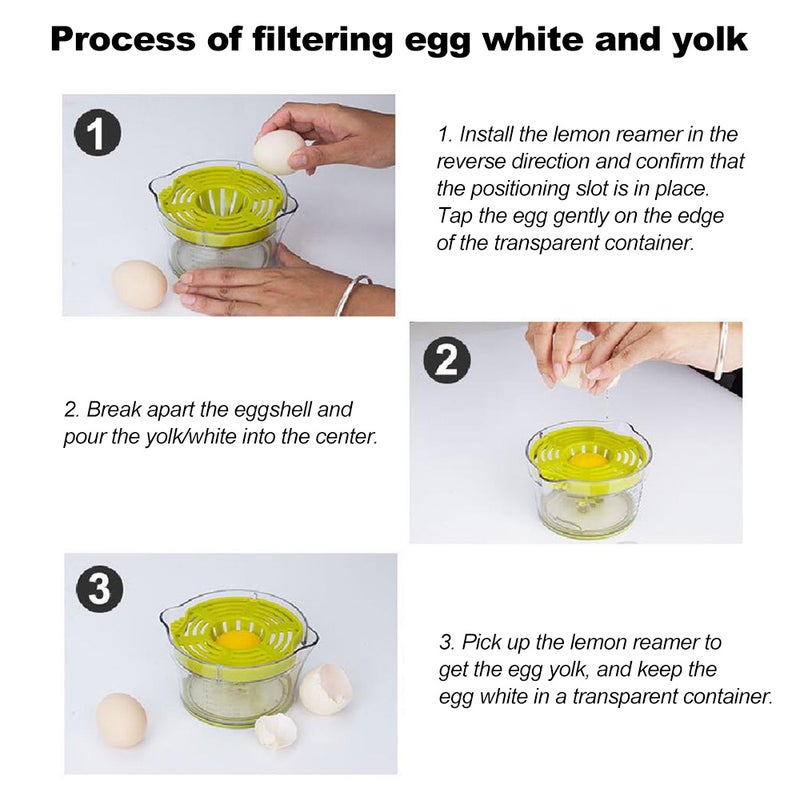 Process of filtering egg white and yolk

1

1. Install the lemon reamer in the reverse direction and confirm that the positioning slot is in place. Tap the egg gently on the edge of the transparent container.

2

2. Break apart the eggshell and pour the yolk/white into the center.

3

3. Pick up the lemon reamer to get the egg yolk, and keep the egg white in a transparent container.