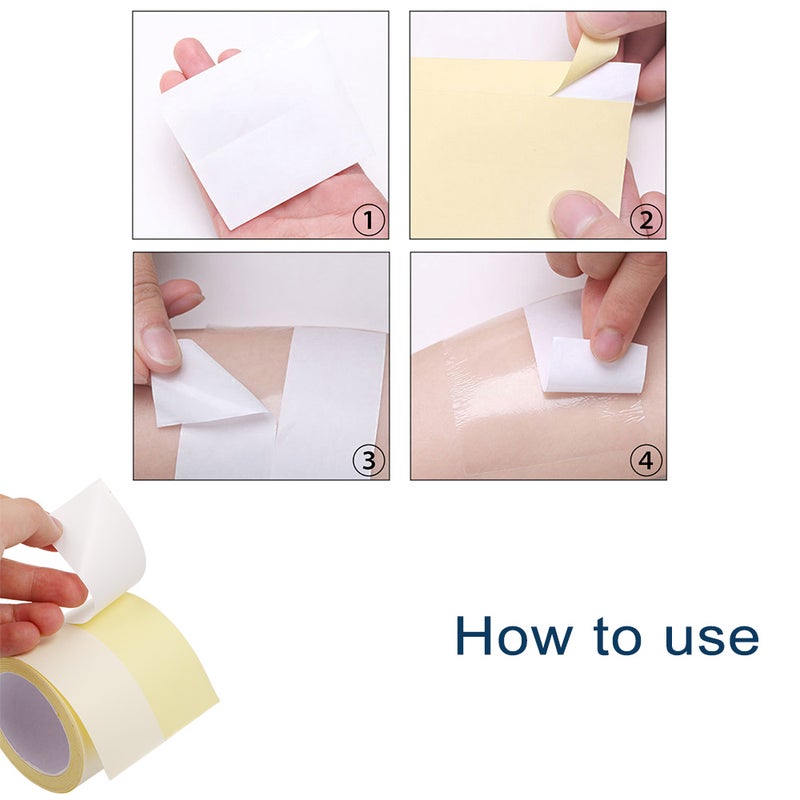 1

2

3

4

How to use