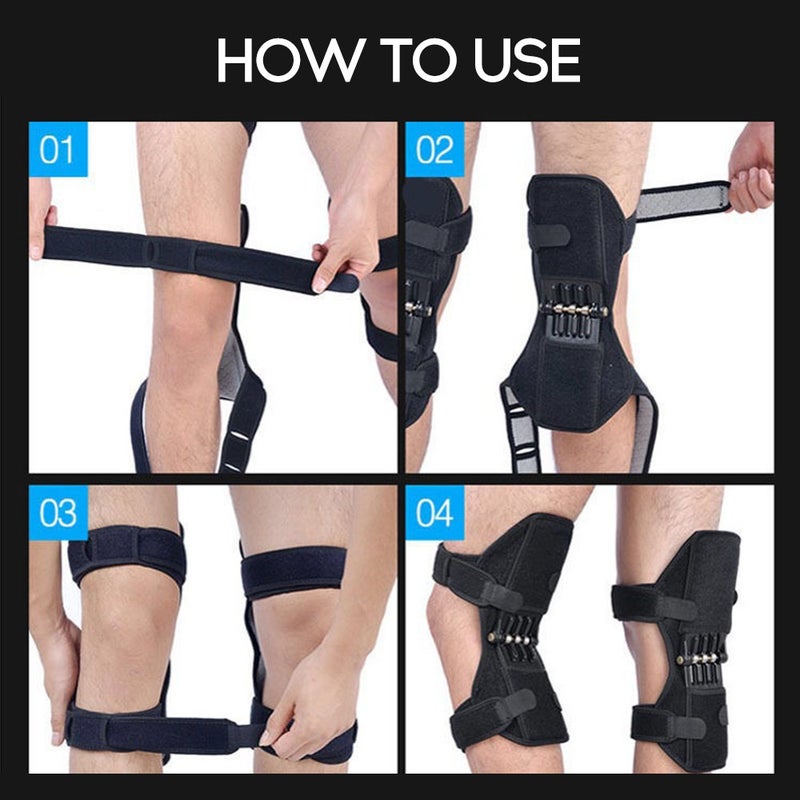 HOW TO USE

01

02

03

04