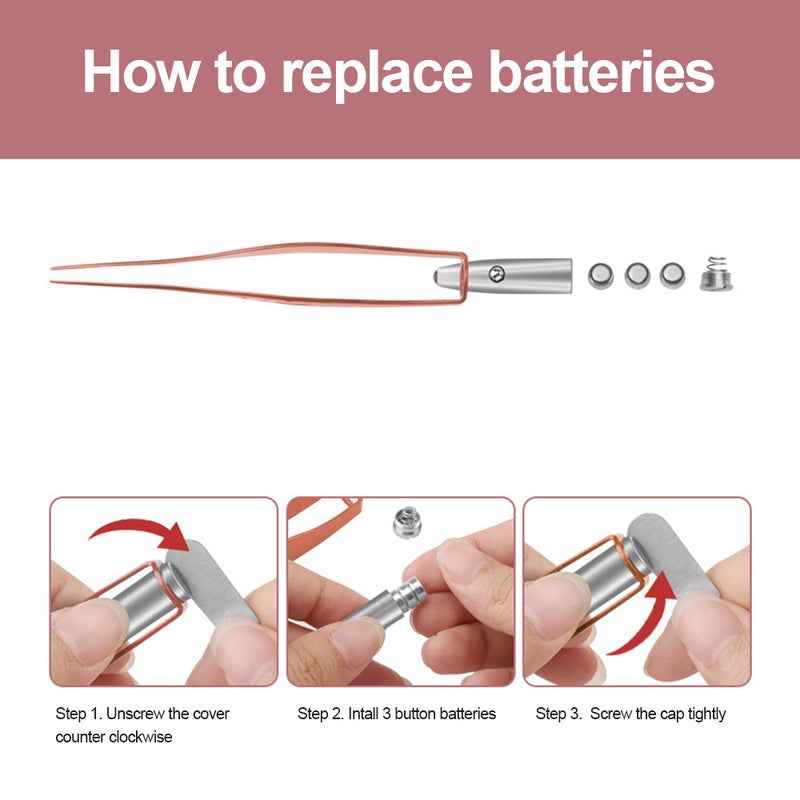 How to replace batteries

Step 1. Unscrew the cover counter clockwise

Step 2. Intall 3 button batteries

Step 3. Screw the cap tightly