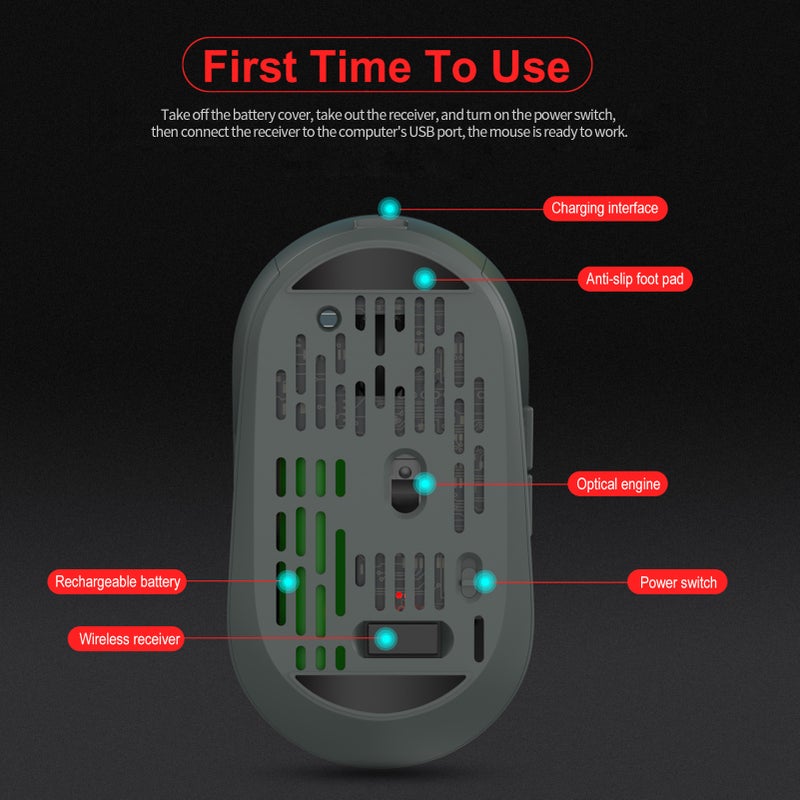 First Time To Use

Take off the battery cover, take out the receiver, and turn on the power switch, then connect the receiver to the computer's USB port, the mouse is ready to work.

Charging interface

Anti-slip foot pad

Optical engine

Rechargeable battery

Power switch

Wireless receiver