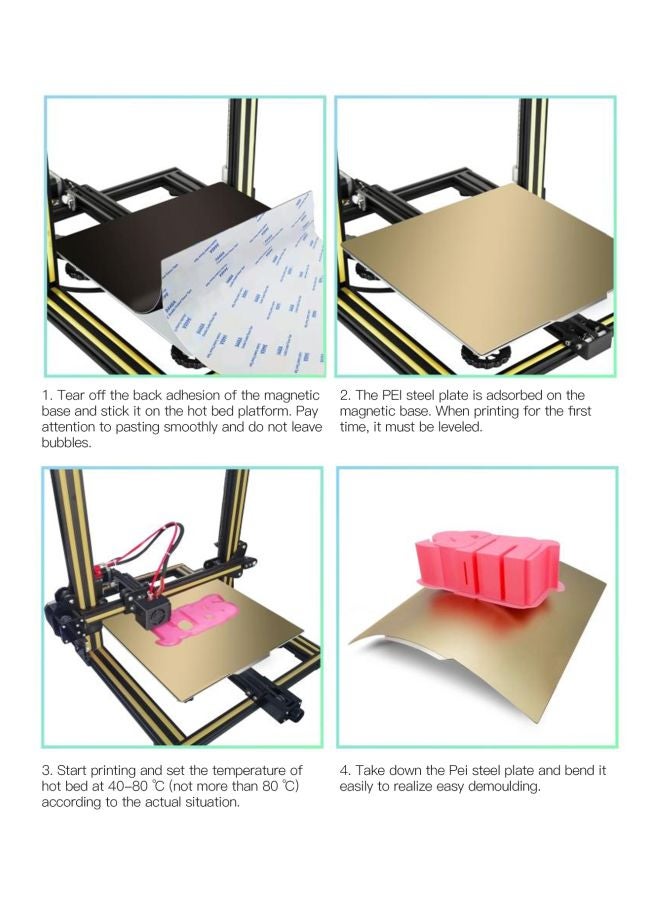 1. Tear off the back adhesion of the magnetic base and stick it on the hot bed platform. Pay attention to pasting smoothly and do not leave bubbles.

2. The PEI steel plate is adsorbed on the magnetic base. When printing for the first time, it must be leveled.

3. Start printing and set the temperature of hot bed at 40–80 ℃ (not more than 80 ℃) according to the actual situation.

4. Take down the Pei steel plate and bend it easily to realize easy demoulding.