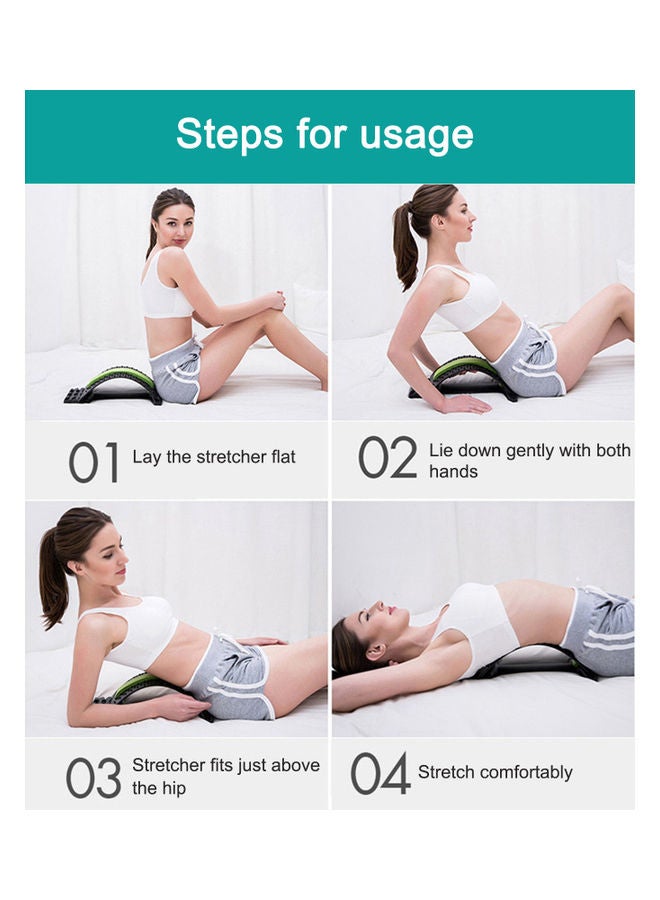 Steps for usage

01 Lay the stretcher flat

02 Lie down gently with both hands

03 Stretcher fits just above the hip

04 Stretch comfortably