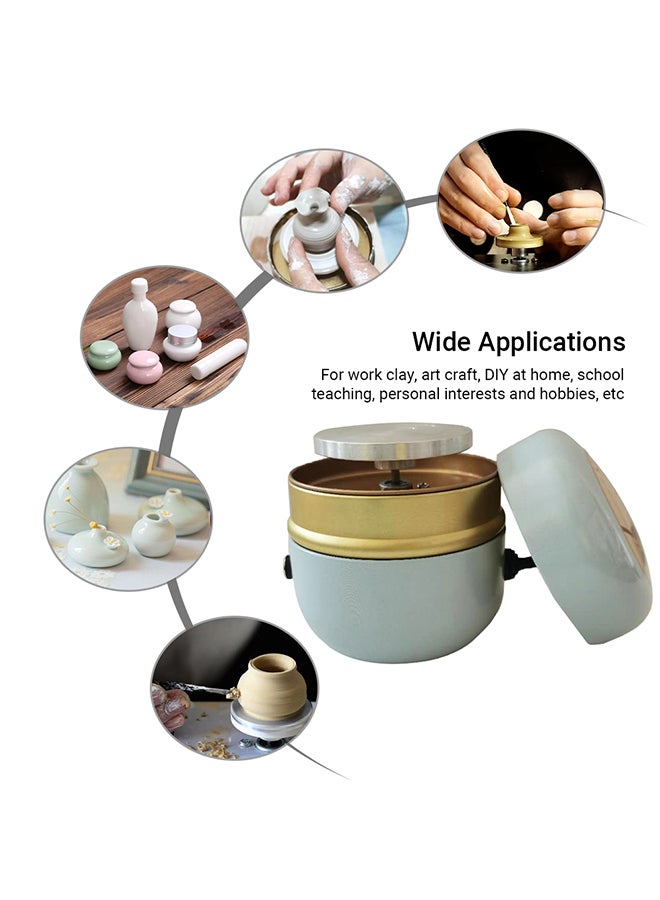 Wide Applications

For work clay, art craft, DIY at home, school teaching, personal interests and hobbies, etc