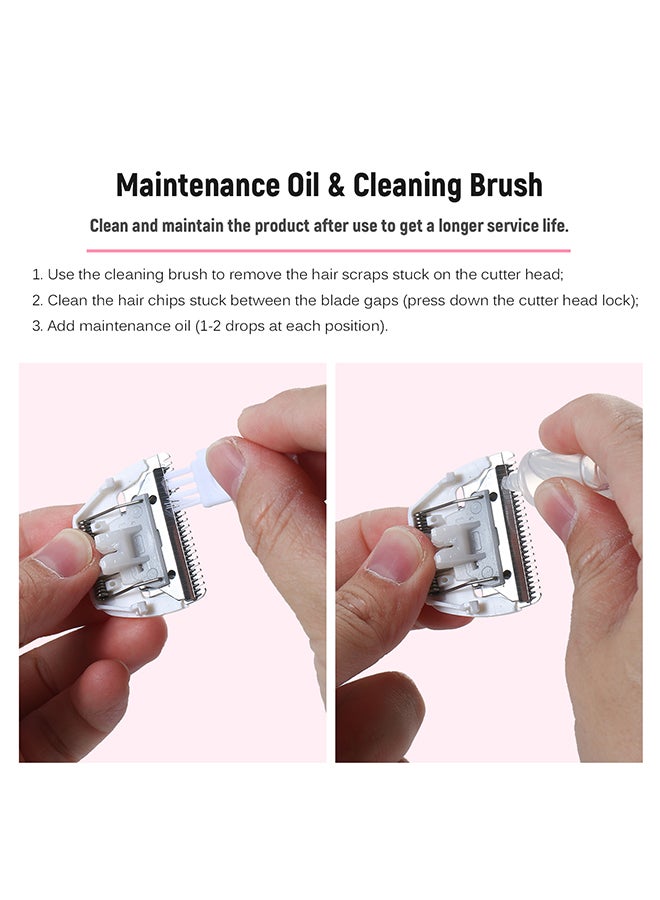 Maintenance Oil & Cleaning Brush

Clean and maintain the product after use to get a longer service life.

1. Use the cleaning brush to remove the hair scraps stuck on the cutter head;
2. Clean the hair chips stuck between the blade gaps (press down the cutter head lock);
3. Add maintenance oil (1-2 drops at each position).