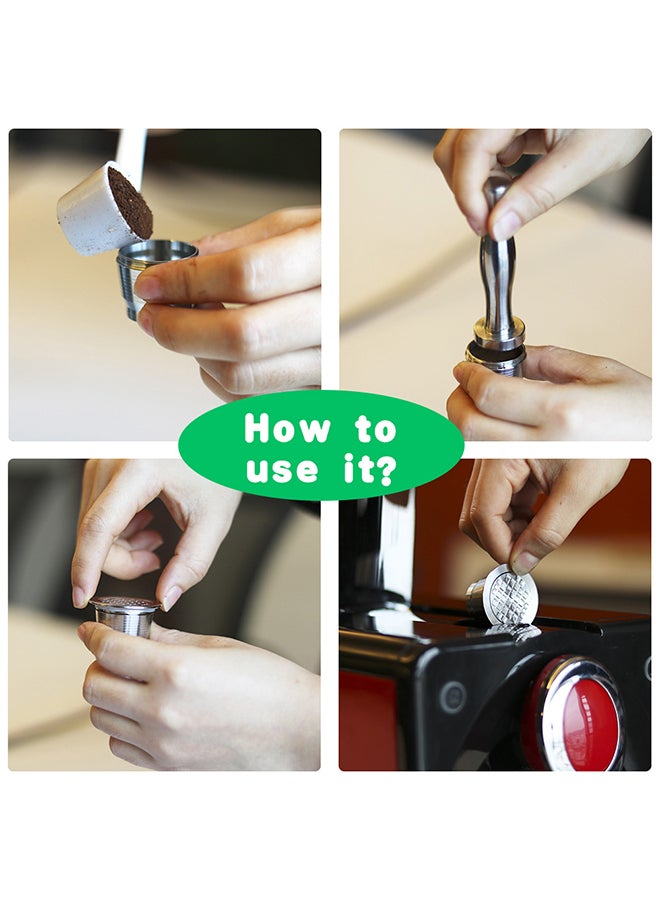 How to use it?