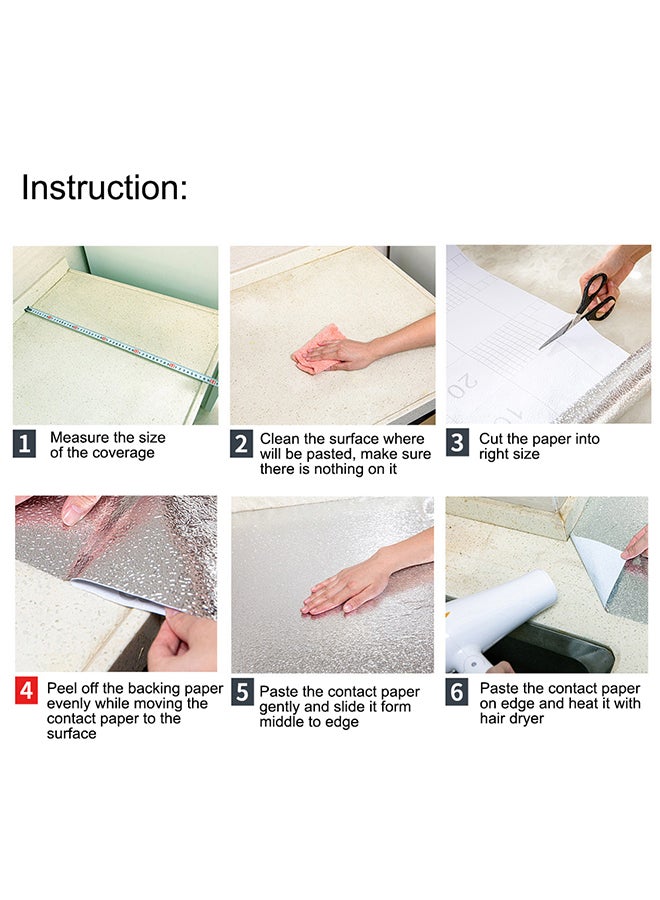 Instruction:

1 Measure the size of the coverage

2 Clean the surface where will be pasted, make sure there is nothing on it

3 Cut the paper into right size

4 Peel off the backing paper evenly while moving the contact paper to the surface

5 Paste the contact paper gently and slide it form middle to edge

6 Paste the contact paper on edge and heat it with hair dryer