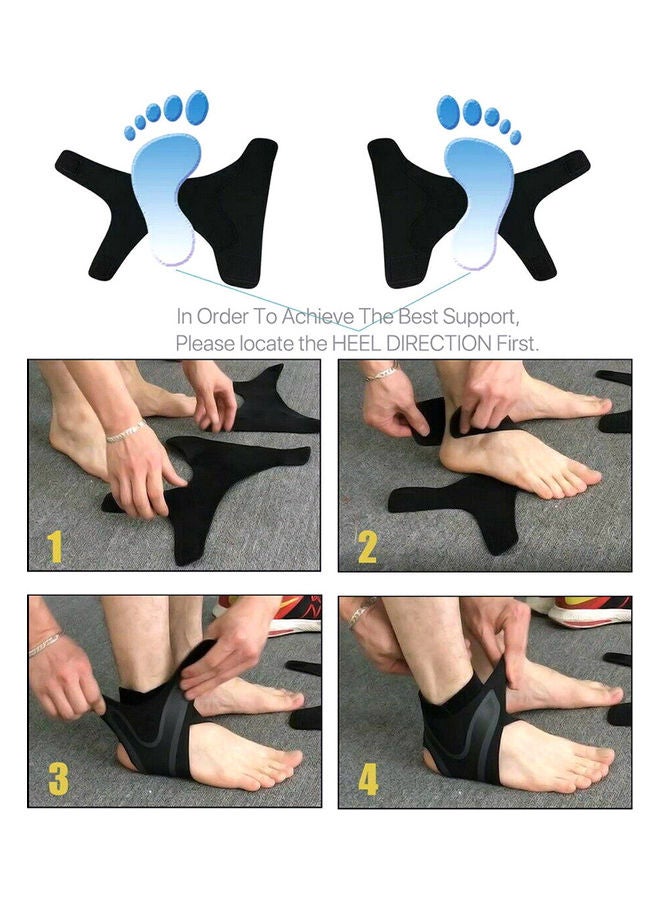 In Order To Achieve The Best Support,
Please locate the HEEL DIRECTION First.

1

2

3

4