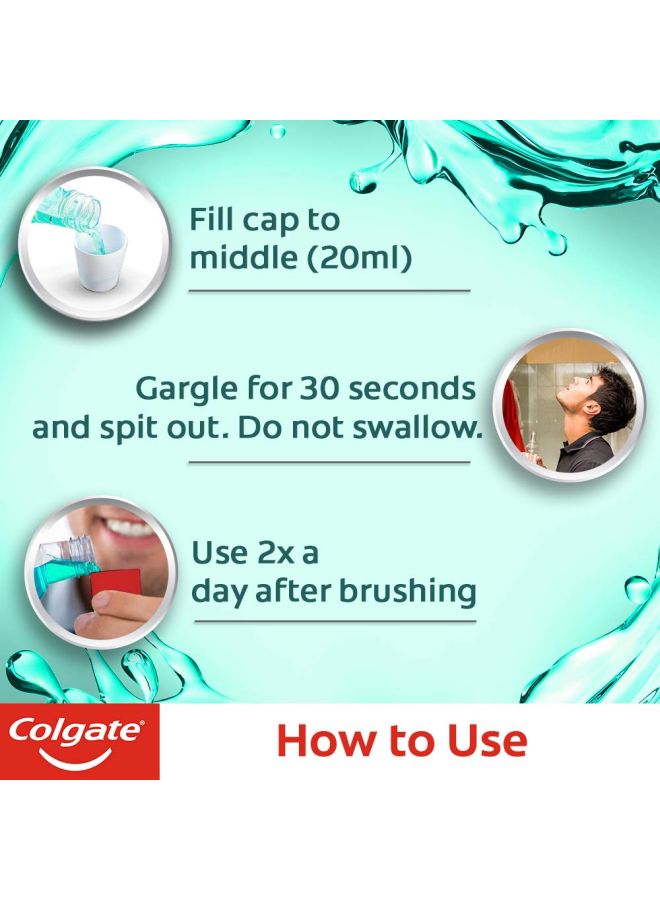 Fill cap to middle (20ml)

Gargle for 30 seconds and spit out. Do not swallow.

Use 2x a day after brushing

Colgate

How to Use