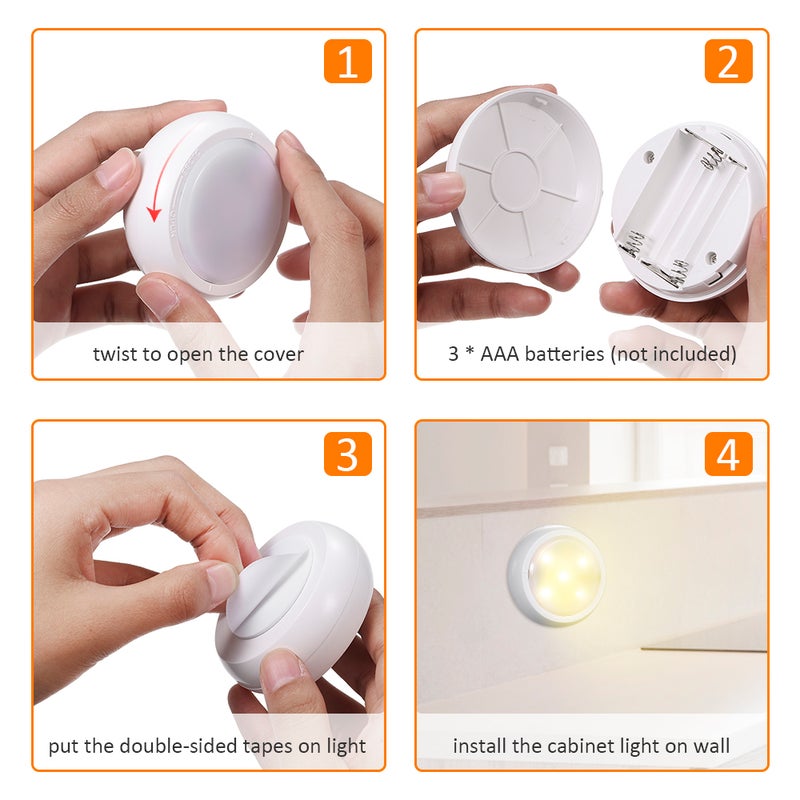 1

twist to open the cover

2

3 * AAA batteries (not included)

3

put the double-sided tapes on light

4

install the cabinet light on wall