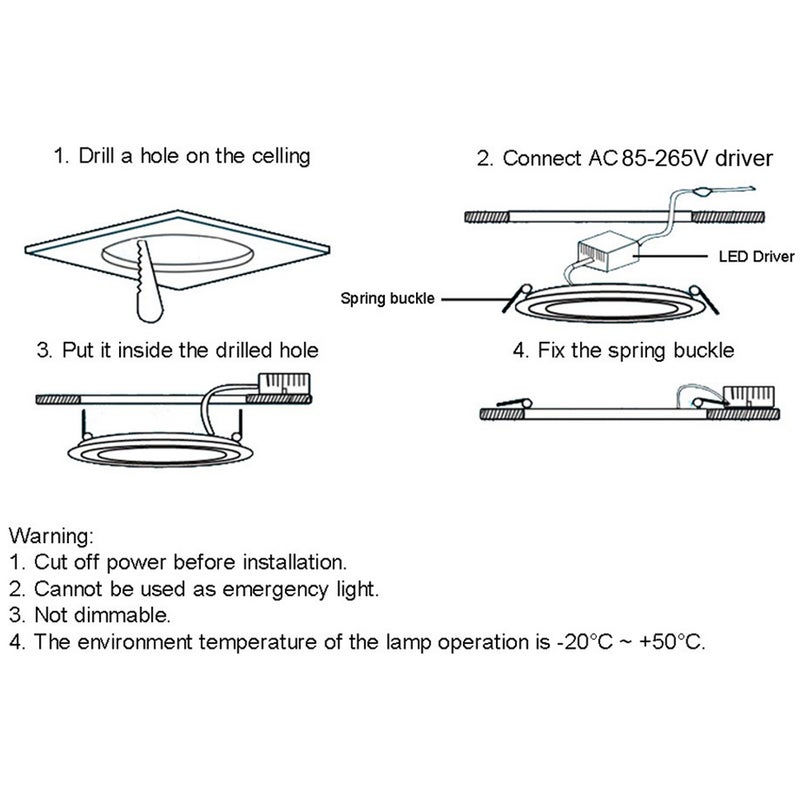 1. Drill a hole on the celling

2. Connect AC 85-265V driver

LED Driver

Spring buckle

3. Put it inside the drilled hole

4. Fix the spring buckle

Warning:
1. Cut off power before installation.
2. Cannot be used as emergency light.
3. Not dimmable.
4. The environment temperature of the lamp operation is -20°C ~ +50°C.