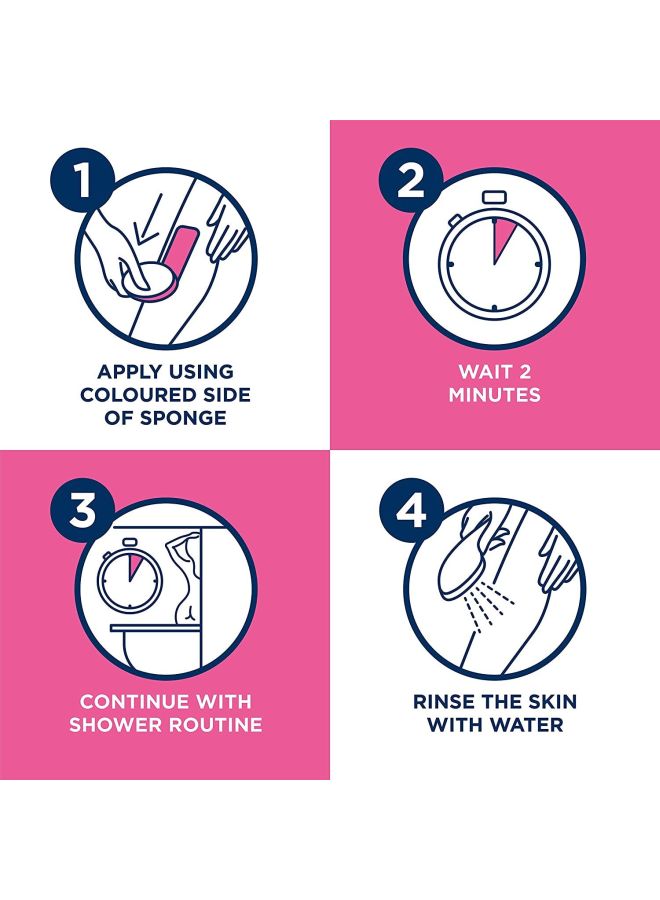 1

APPLY USING COLOURED SIDE OF SPONGE

2

WAIT 2 MINUTES

3

CONTINUE WITH SHOWER ROUTINE

4

RINSE THE SKIN WITH WATER