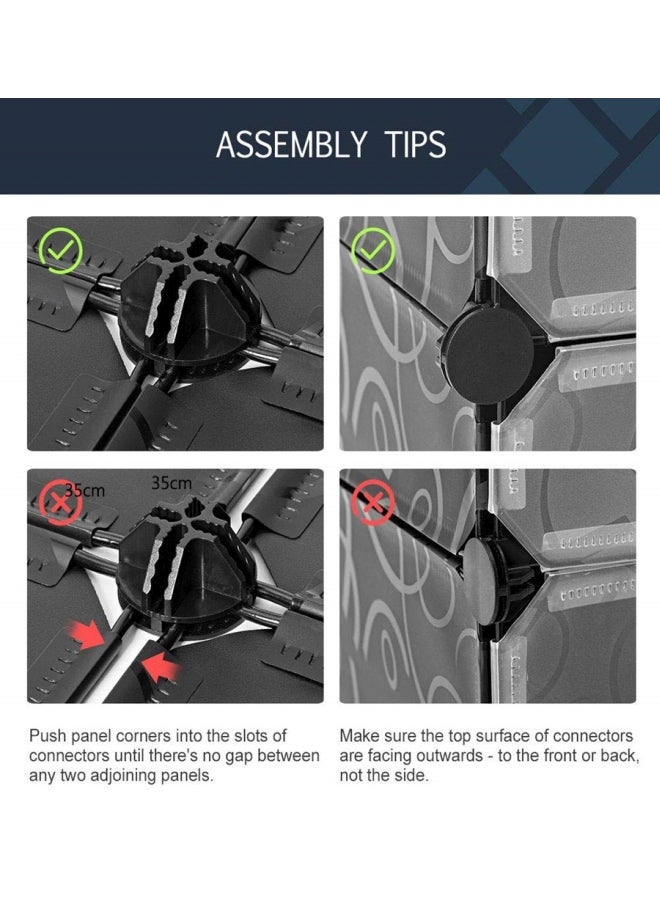 ASSEMBLY TIPS

35cm

35cm

Push panel corners into the slots of connectors until there's no gap between any two adjoining panels.

Make sure the top surface of connectors are facing outwards - to the front or back, not the side.