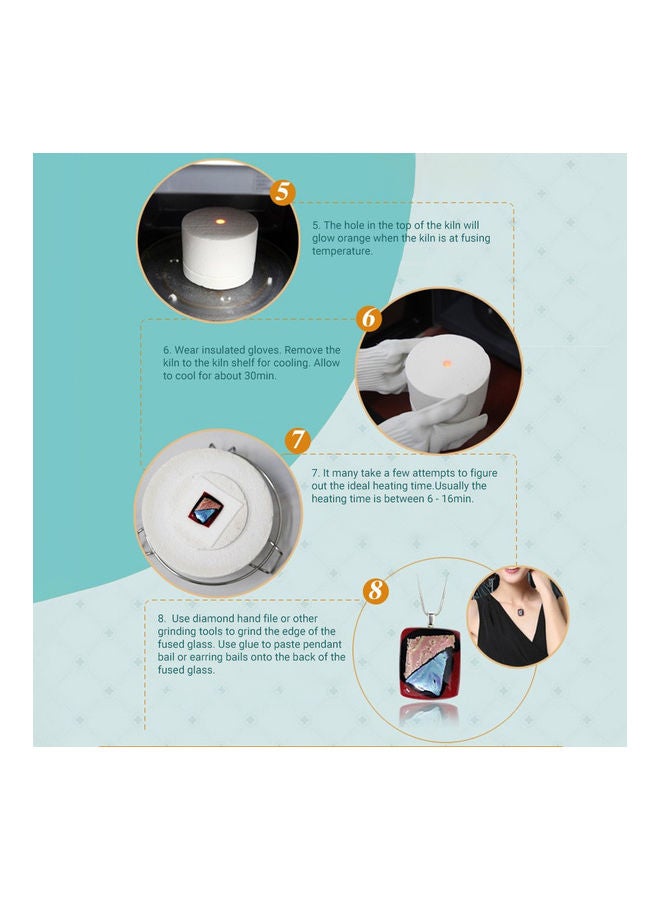 5

5. The hole in the top of the kiln will glow orange when the kiln is at fusing temperature.

6

6. Wear insulated gloves. Remove the kiln to the kiln shelf for cooling. Allow to cool for about 30min.

7

7. It many take a few attempts to figure out the ideal heating time.Usually the heating time is between 6 - 16min.

8

8. Use diamond hand file or other grinding tools to grind the edge of the fused glass. Use glue to paste pendant bail or earring bails onto the back of the fused glass.