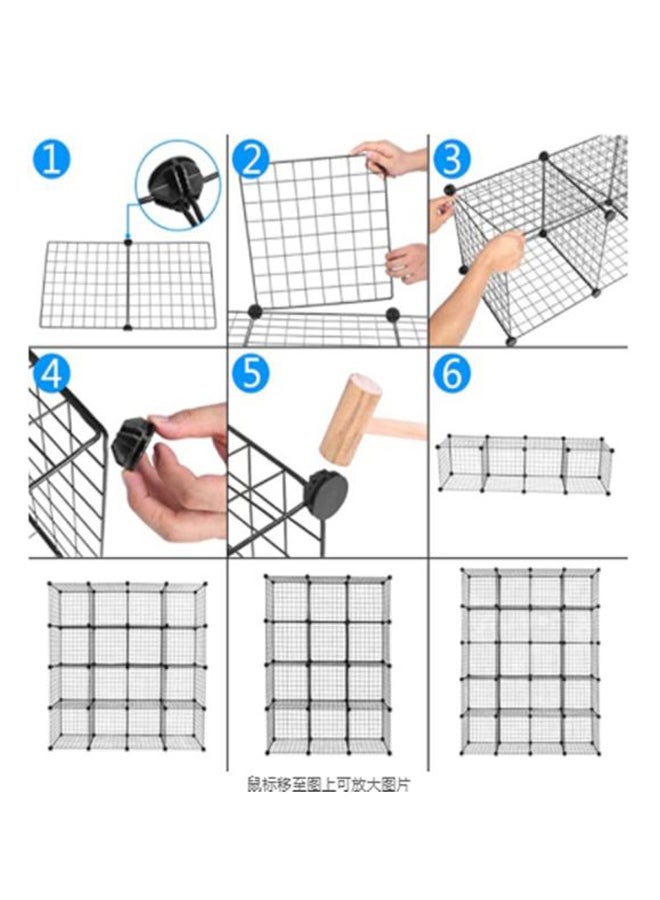 1
2
3
4
5
6
鼠标移至图上可放大图片