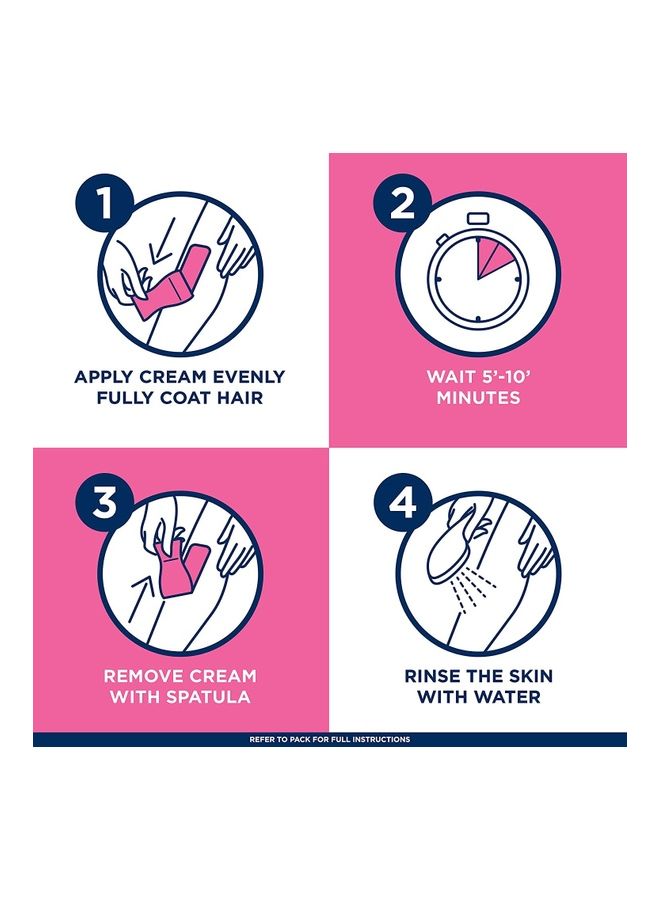 1

APPLY CREAM EVENLY FULLY COAT HAIR

2

WAIT 5'-10' MINUTES

3

REMOVE CREAM WITH SPATULA

4

RINSE THE SKIN WITH WATER

REFER TO PACK FOR FULL INSTRUCTIONS