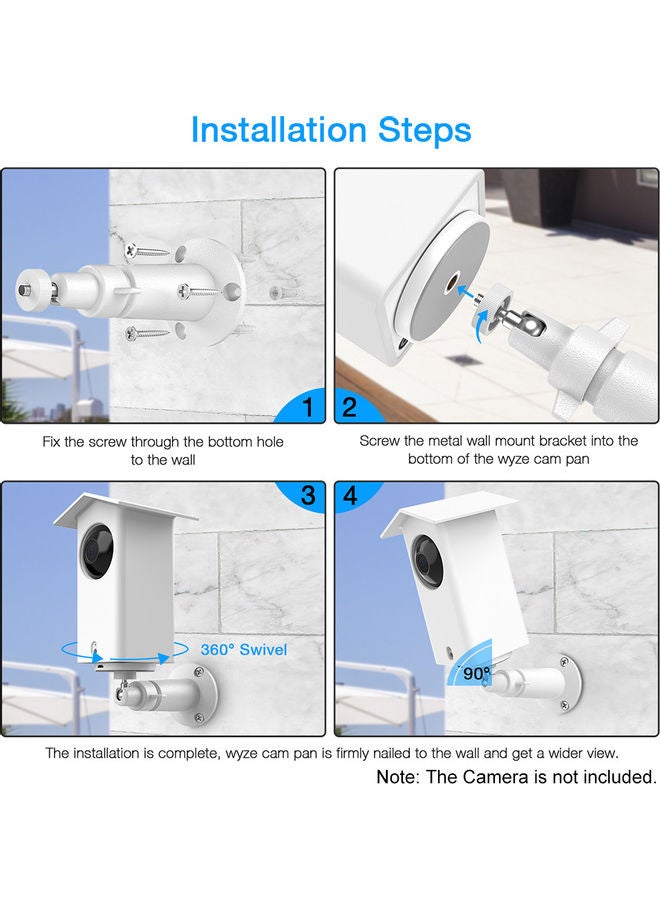 Installation Steps

1

2

Fix the screw through the bottom hole to the wall

Screw the metal wall mount bracket into the bottom of the wyze cam pan

3

4

360° Swivel

90°

The installation is complete, wyze cam pan is firmly nailed to the wall and get a wider view.

Note: The Camera is not included.