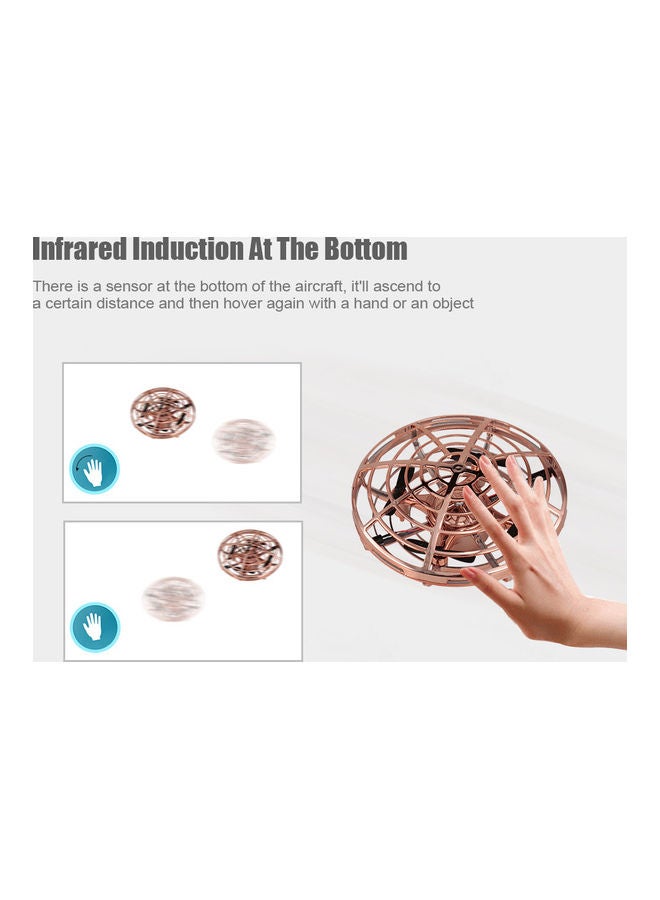 Infrared Induction At The Bottom

There is a sensor at the bottom of the aircraft, it'll ascend to a certain distance and then hover again with a hand or an object